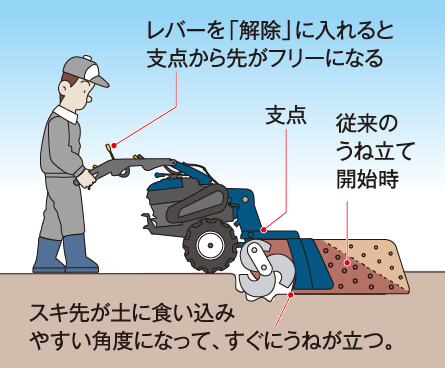 レバーを「解除」に入れると
支点から先がフリーになる

支点

従来の
うね立て
開始時

スキ先が土に食い込み
やすい角度になって、すぐにうねが立つ。